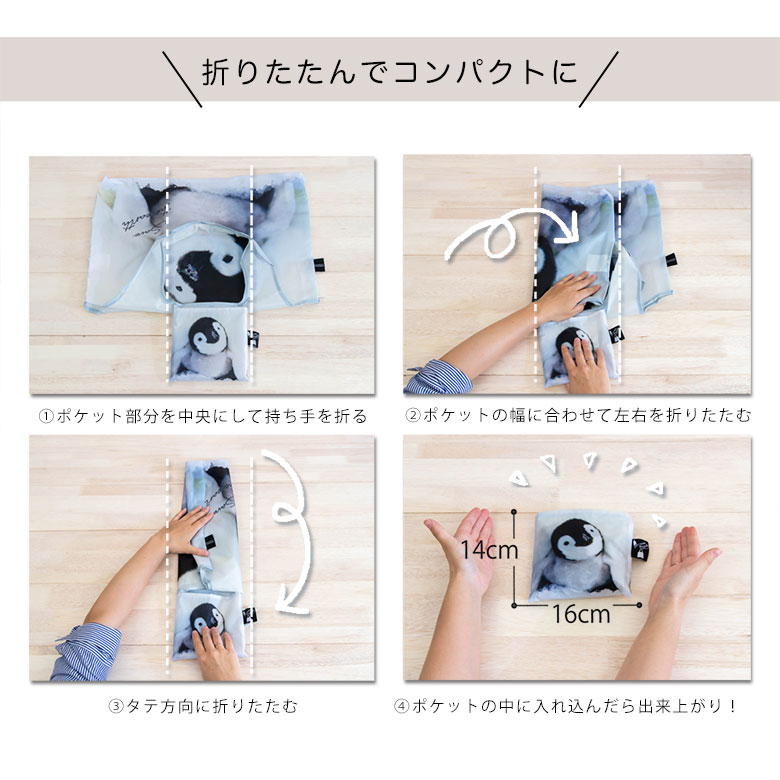 折りたたんでコンパクトに

①ポケット部分を中央にして持ち手を折る

②ポケットの幅に合わせて左右を折りたたむ

③タテ方向に折りたたむ

14cm
16cm

④ポケットの中に入れ込んだら出来上がり！