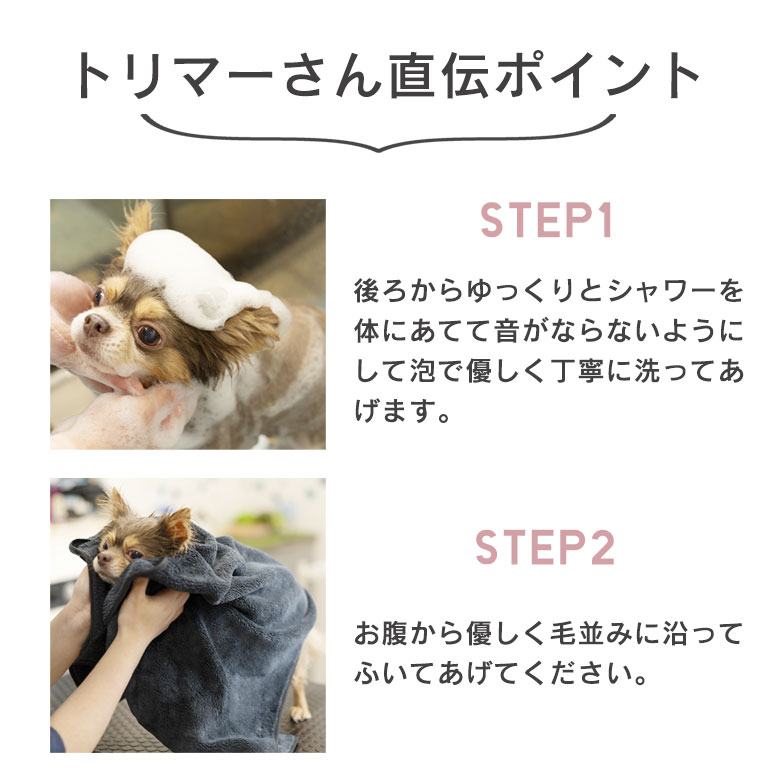 トリマーさん直伝ポイント

STEP1

後ろからゆっくりとシャワーを体にあてて音がならないようにして泡で優しく丁寧に洗ってあげます。

STEP2

お腹から優しく毛並みに沿ってふいてあげてください。